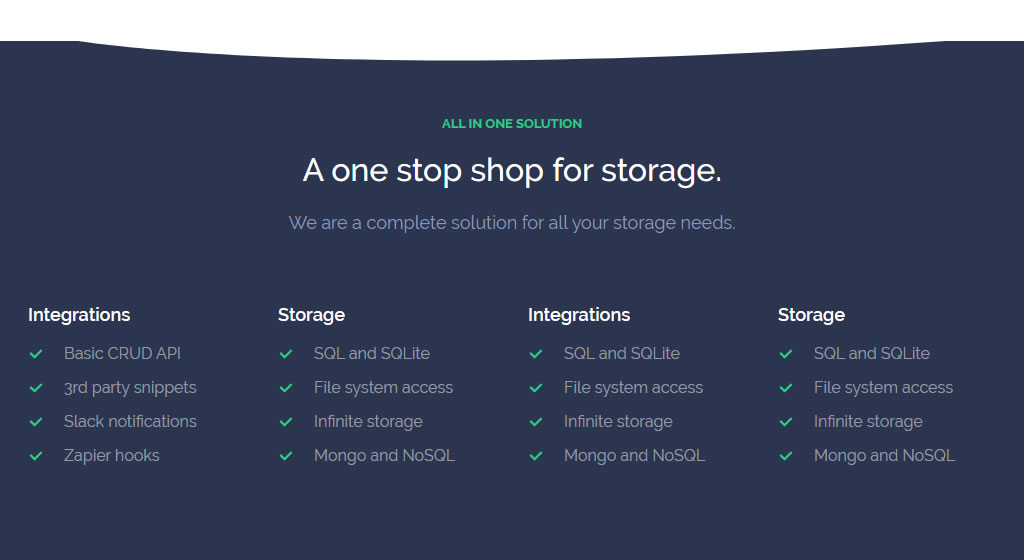 ALL IN ONE SOLUTION

A one stop shop for storage.

We are a complete solution for all your storage needs.

Integrations

Basic CRUD API
3rd party snippets
Slack notifications
Zapier hooks

Storage

SQL and SQLite
File system access
Infinite storage
Mongo and NoSQL

Integrations

SQL and SQLite
File system access
Infinite storage
Mongo and NoSQL

Storage

SQL and SQLite
File system access
Infinite storage
Mongo and NoSQL